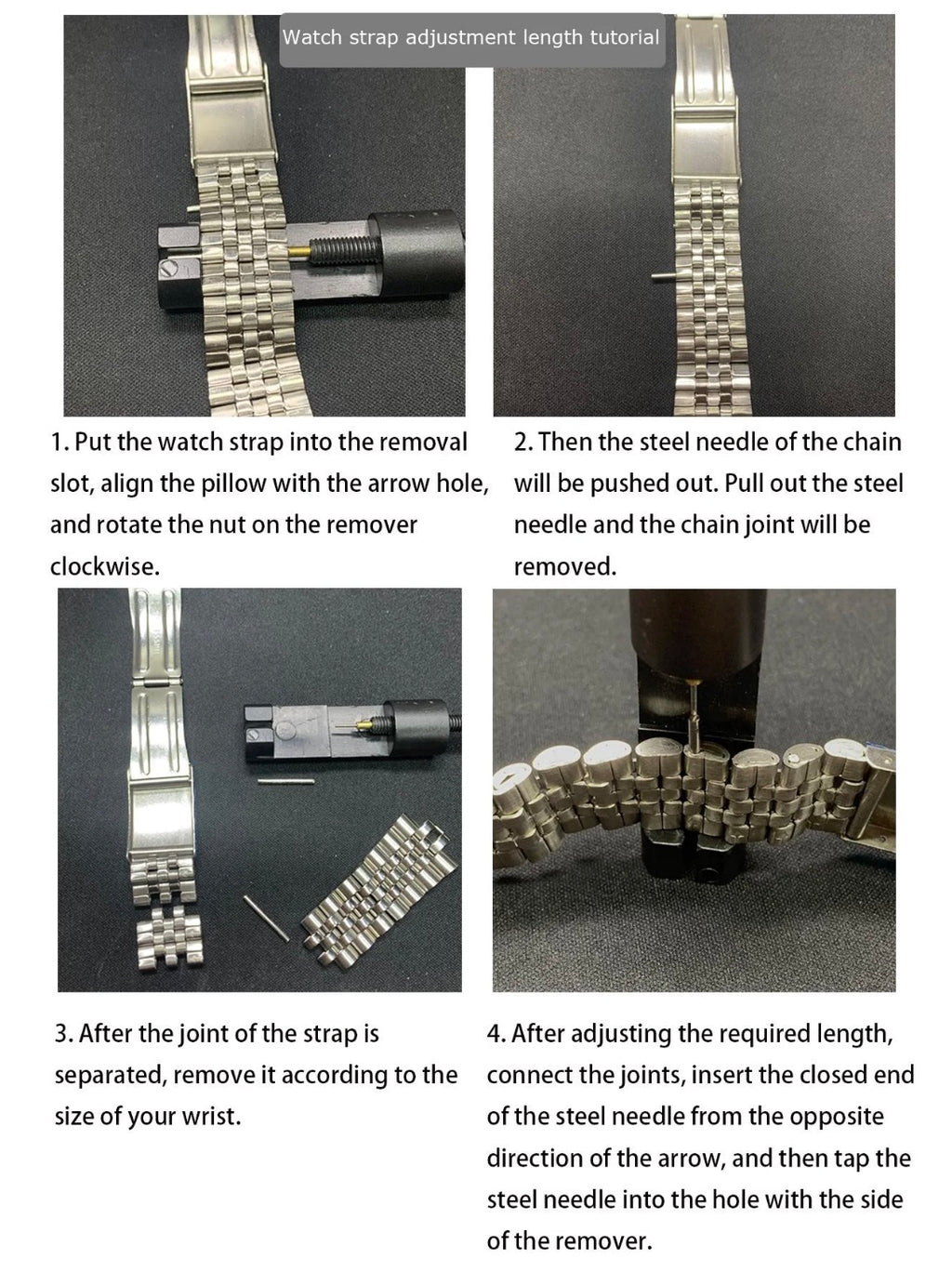 Watch strap adjustment length tutorial

1. Put the watch strap into the removal slot, align the pillow with the arrow hole, and rotate the nut on the remover clockwise.

2. Then the steel needle of the chain will be pushed out. Pull out the steel needle and the chain joint will be removed.

3. After the joint of the strap is separated, remove it according to the size of your wrist.

4. After adjusting the required length, connect the joints, insert the closed end of the steel needle from the opposite direction of the arrow, and then tap the steel needle into the hole with the side of the remover.